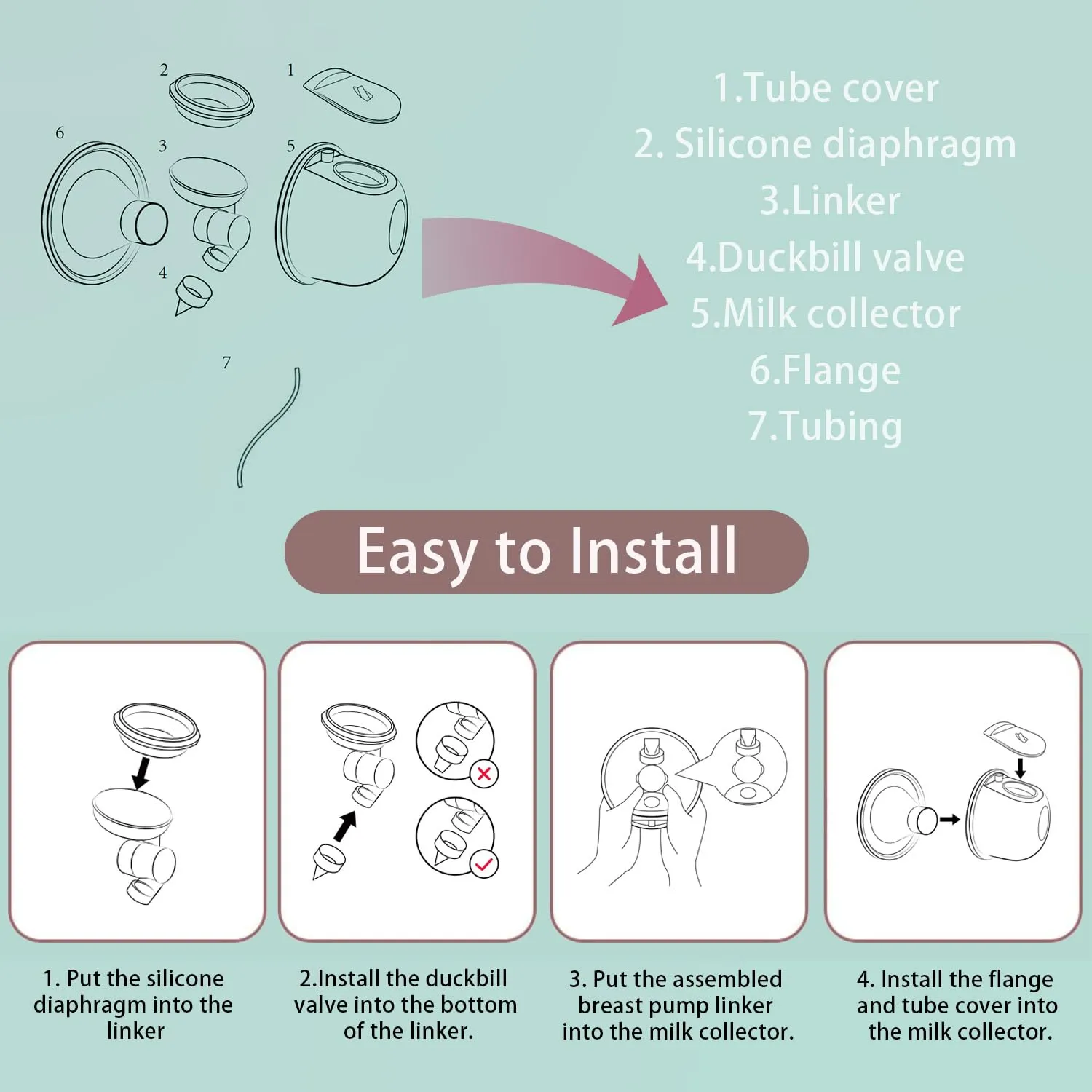 2
1
6
3
5
4
7

1.Tube cover
2. Silicone diaphragm
3.Linker
4.Duckbill valve
5.Milk collector
6.Flange
7.Tubing

Easy to Install

1. Put the silicone diaphragm into the linker

2.Install the duckbill valve into the bottom of the linker.

3. Put the assembled breast pump linker into the milk collector.

4. Install the flange and tube cover into the milk collector.