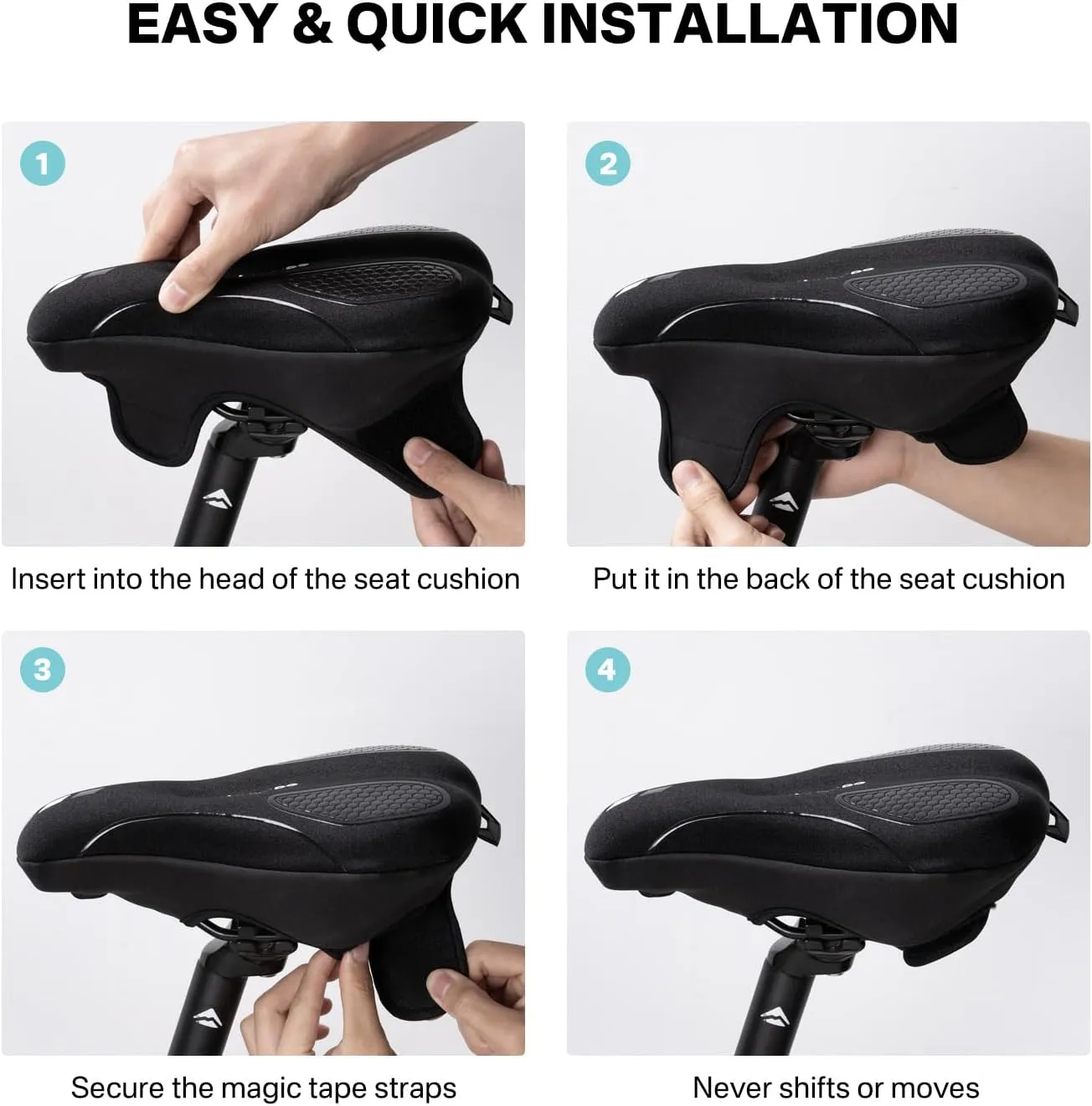 EASY & QUICK INSTALLATION

1

Insert into the head of the seat cushion

2

Put it in the back of the seat cushion

3

Secure the magic tape straps

4

Never shifts or moves